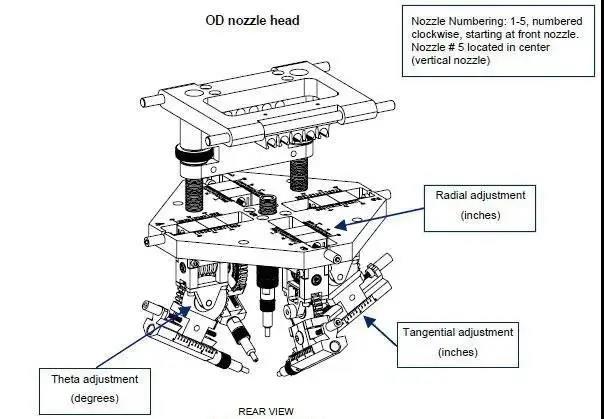 OD nozzle head

Nozzle Numbering: 1-5, numbered clockwise, starting at front nozzle. Nozzle # 5 located in center (vertical nozzle)

Radial adjustment
(inches)

Tangential adjustment
(inches)

Theta adjustment
(degrees)

REAR VIEW